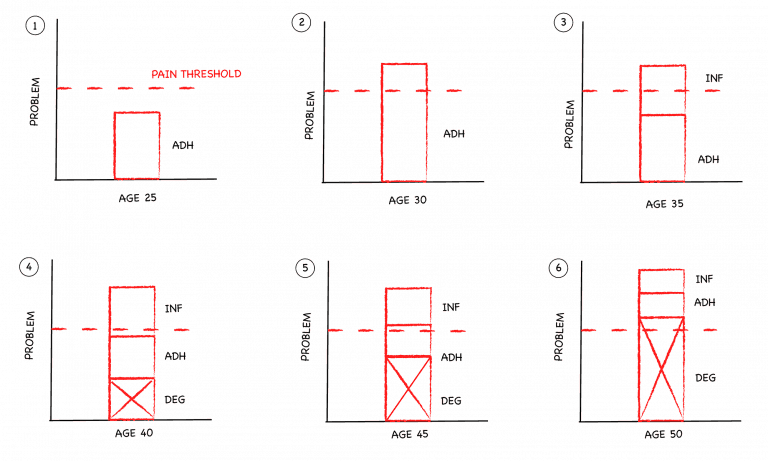 1
PROBLEM
PAIN THRESHOLD
ADH
AGE 25

2
PROBLEM
ADH
AGE 30

3
PROBLEM
INF
ADH
AGE 35

4
PROBLEM
INF
ADH
DEG
AGE 40

5
PROBLEM
INF
ADH
DEG
AGE 45

6
PROBLEM
INF
ADH
DEG
AGE 50